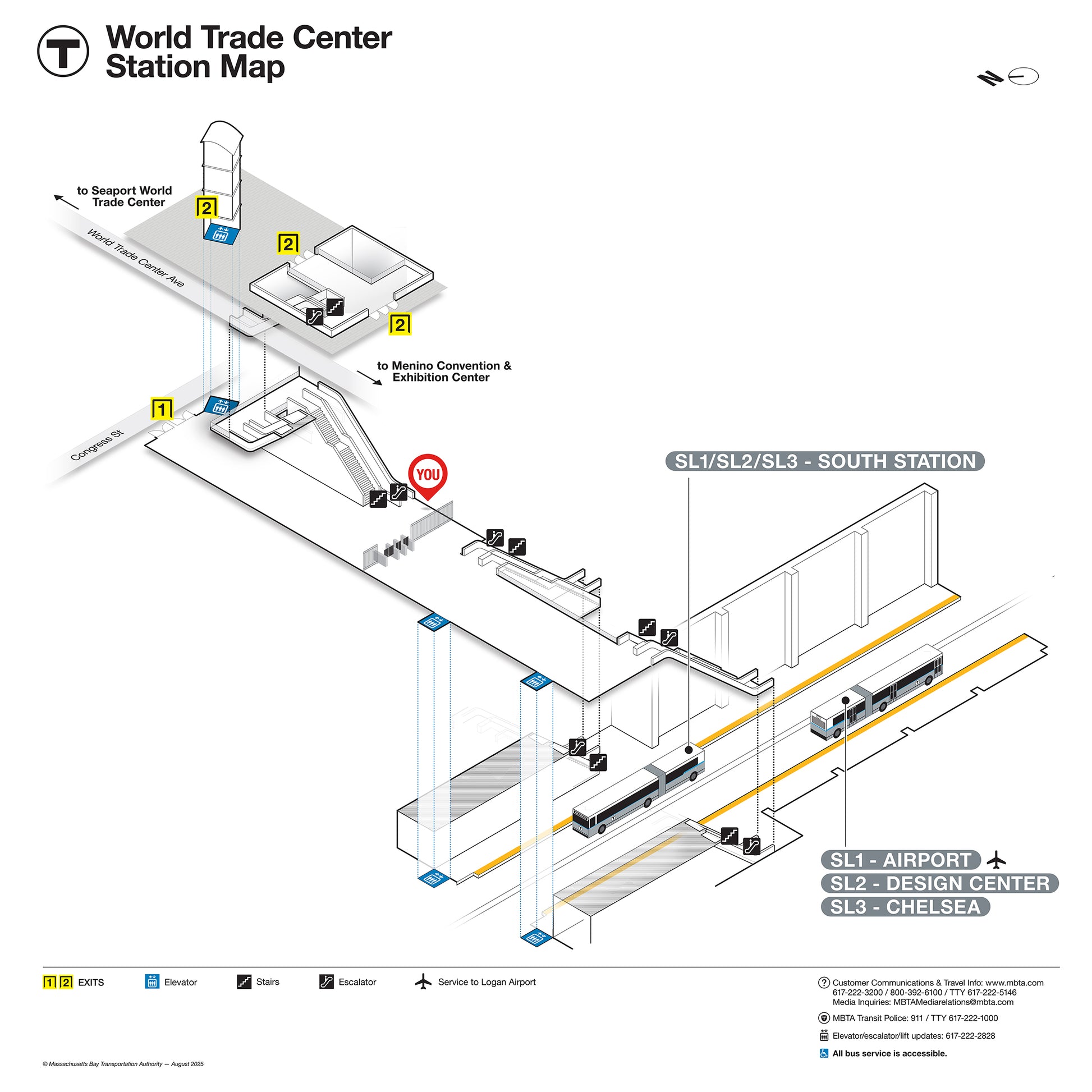 T

World Trade Center
Station Map

N

to Seaport World Trade Center

2

World Trade Center Ave

2

2

to Menino Convention & Exhibition Center

1

Congress St

YOU

SL1/SL2/SL3 - SOUTH STATION

SL1 - AIRPORT
SL2 - DESIGN CENTER
SL3 - CHELSEA

1 2 EXITS
Elevator
Stairs
Escalator
Service to Logan Airport

Customer Communications & Travel Info: www.mbta.com
617-222-3200 / 800-392-6100 / TTY 617-222-5146
Media Inquiries: MBTAMediarelations@mbta.com

MBTA Transit Police: 911 / TTY 617-222-1000

Elevator/escalator/lift updates: 617-222-2828

All bus service is accessible.

© Massachusetts Bay Transportation Authority — August 2025