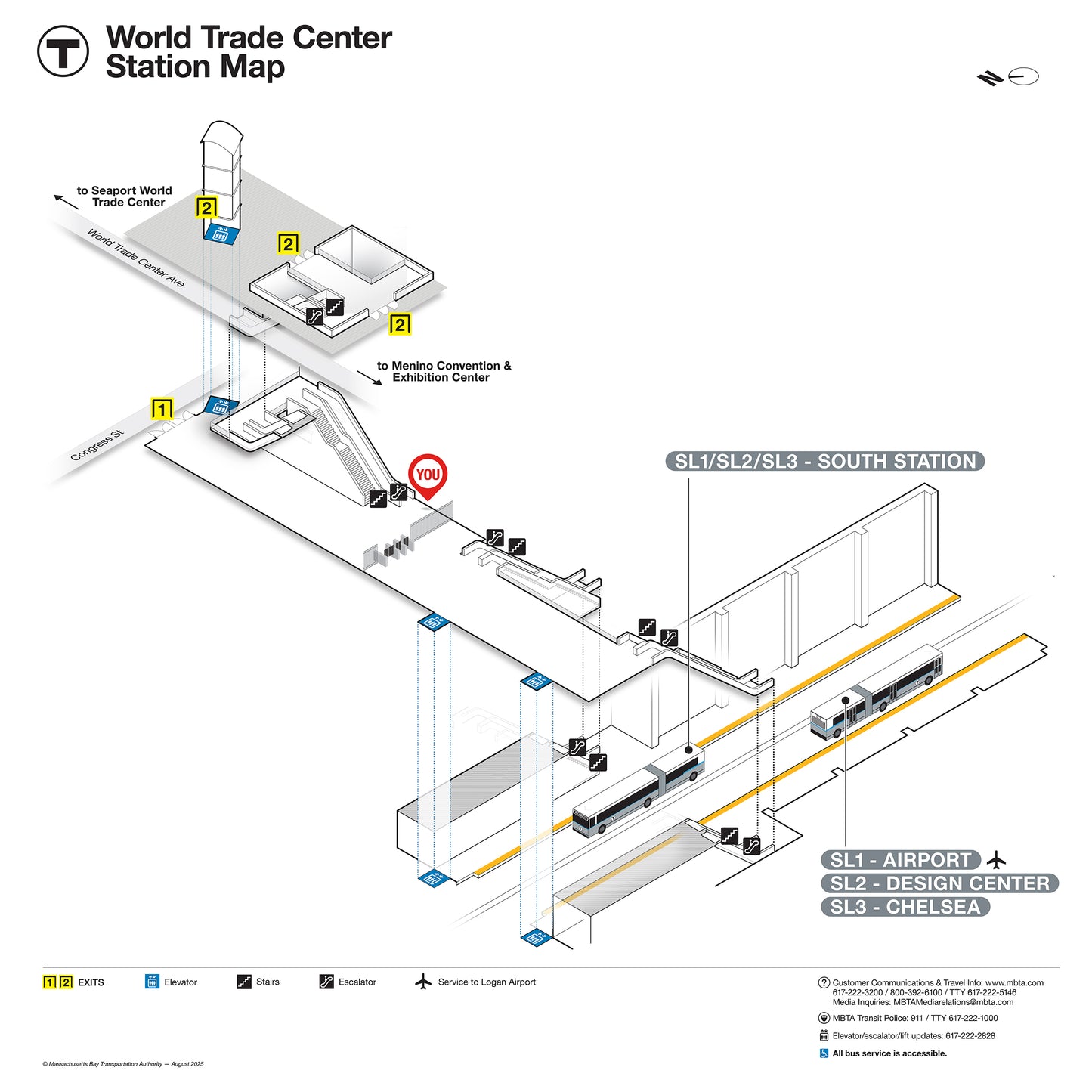 T
World Trade Center
Station Map

N

to Seaport World Trade Center

2

World Trade Center Ave

2

2

to Menino Convention & Exhibition Center

1

Congress St

YOU

SL1/SL2/SL3 - SOUTH STATION

SL1 - AIRPORT
SL2 - DESIGN CENTER
SL3 - CHELSEA

1 2 EXITS
Elevator
Stairs
Escalator
Service to Logan Airport

Customer Communications & Travel Info: www.mbta.com
617-222-3200 / 800-392-6100 / TTY 617-222-5146
Media Inquiries: MBTAMediarelations@mbta.com

MBTA Transit Police: 911 / TTY 617-222-1000

Elevator/escalator/lift updates: 617-222-2828

All bus service is accessible.

© Massachusetts Bay Transportation Authority — August 2025